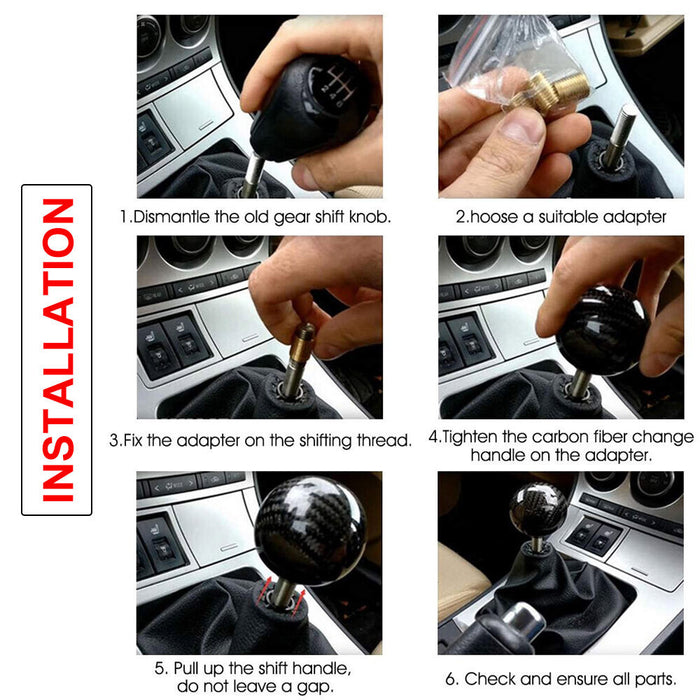 INSTALLATION

1.Dismantle the old gear shift knob.

2.hoose a suitable adapter

3.Fix the adapter on the shifting thread.

4.Tighten the carbon fiber change handle on the adapter.

5. Pull up the shift handle, do not leave a gap.

6. Check and ensure all parts.