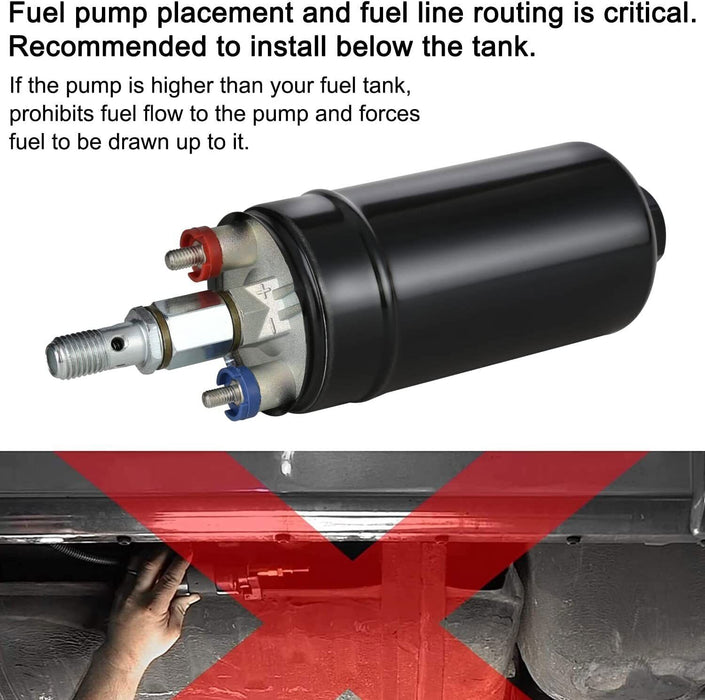 Fuel pump placement and fuel line routing is critical. Recommended to install below the tank.

If the pump is higher than your fuel tank, prohibits fuel flow to the pump and forces fuel to be drawn up to it.

+