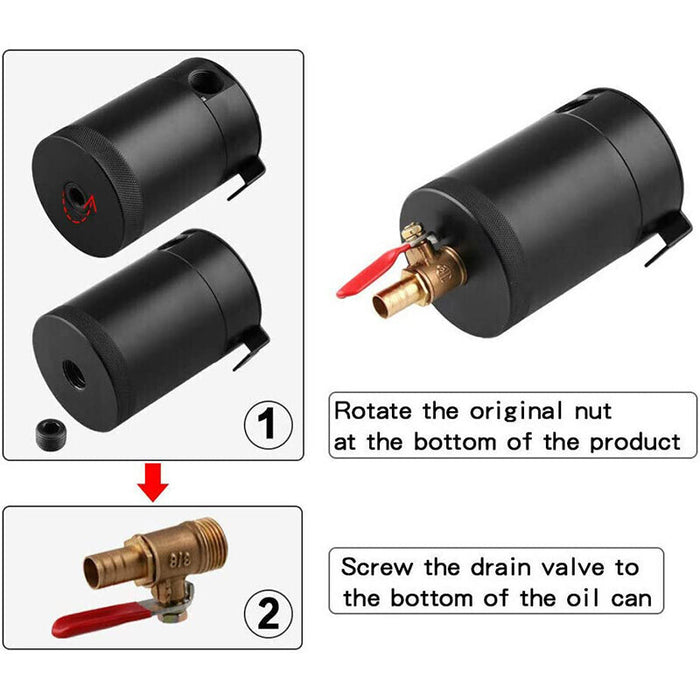 1

Rotate the original nut at the bottom of the product

3/8

2

Screw the drain valve to the bottom of the oil can