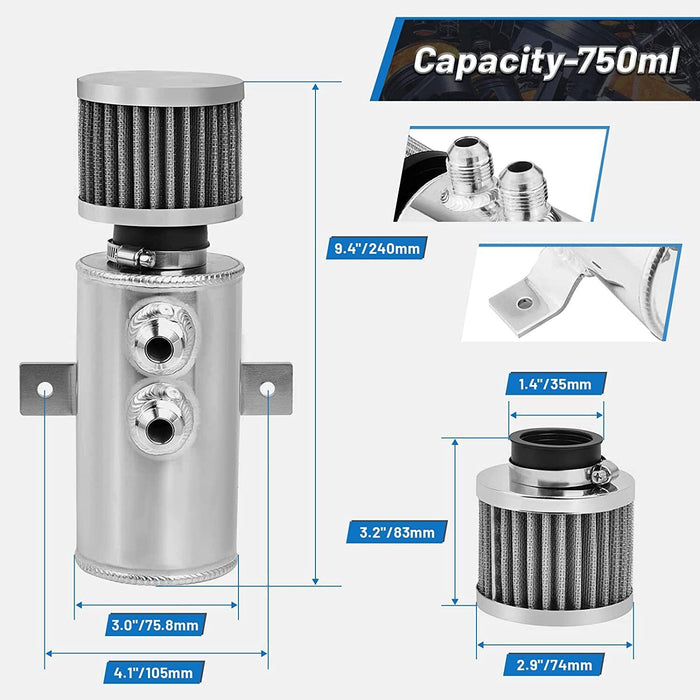 Capacity-750ml

9.4"/240mm

1.4"/35mm

3.2"/83mm

3.0"/75.8mm

4.1"/105mm

2.9"/74mm