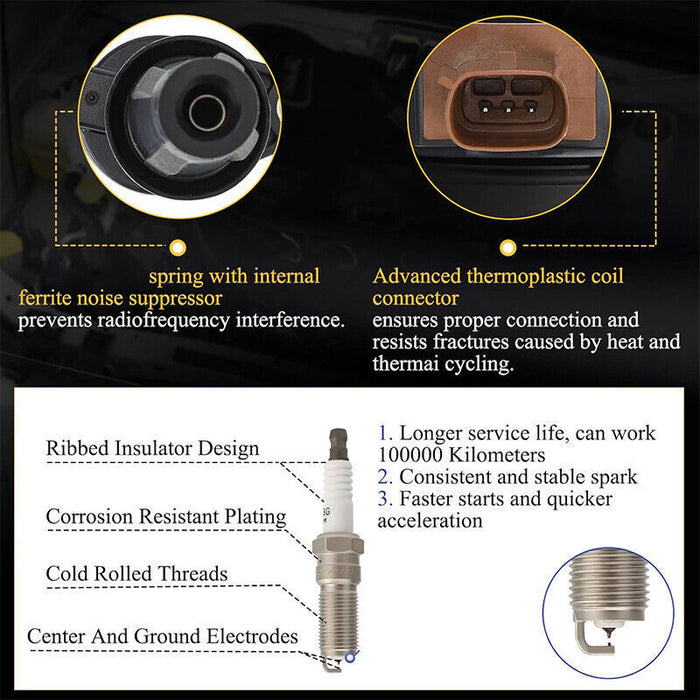 spring with internal ferrite noise suppressor
prevents radiofrequency interference.

Advanced thermoplastic coil connector
ensures proper connection and resists fractures caused by heat and thermai cycling.

Ribbed Insulator Design

Corrosion Resistant Plating

Cold Rolled Threads

Center And Ground Electrodes

1. Longer service life, can work 100000 Kilometers
2. Consistent and stable spark
3. Faster starts and quicker acceleration