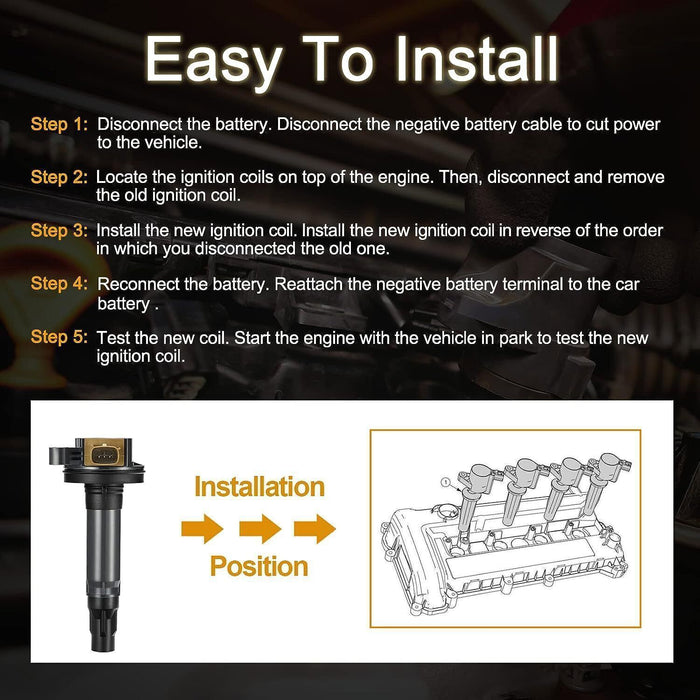 Easy To Install

Step 1: Disconnect the battery. Disconnect the negative battery cable to cut power to the vehicle.

Step 2: Locate the ignition coils on top of the engine. Then, disconnect and remove the old ignition coil.

Step 3: Install the new ignition coil. Install the new ignition coil in reverse of the order in which you disconnected the old one.

Step 4: Reconnect the battery. Reattach the negative battery terminal to the car battery .

Step 5: Test the new coil. Start the engine with the vehicle in park to test the new ignition coil.

Installation

Position

1