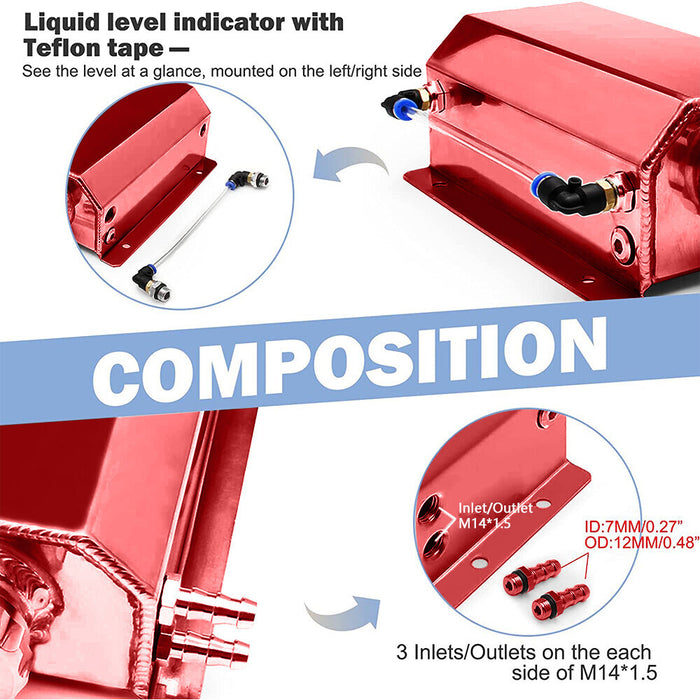 Liquid level indicator with Teflon tape —
See the level at a glance, mounted on the left/right side

COMPOSITION

Inlet/Outlet
M14*1.5

ID:7MM/0.27"
OD:12MM/0.48"

3 Inlets/Outlets on the each side of M14*1.5