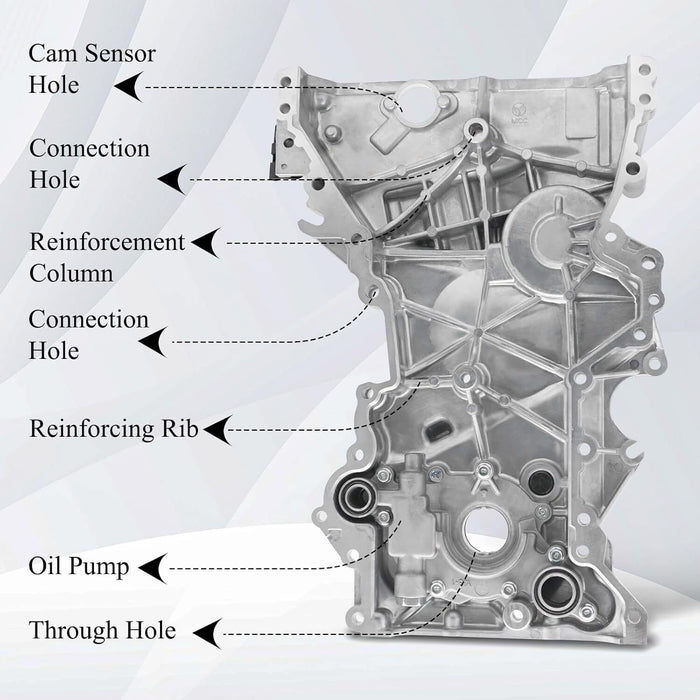 Cam Sensor Hole

Connection Hole

Reinforcement Column

Connection Hole

Reinforcing Rib

Oil Pump

Through Hole