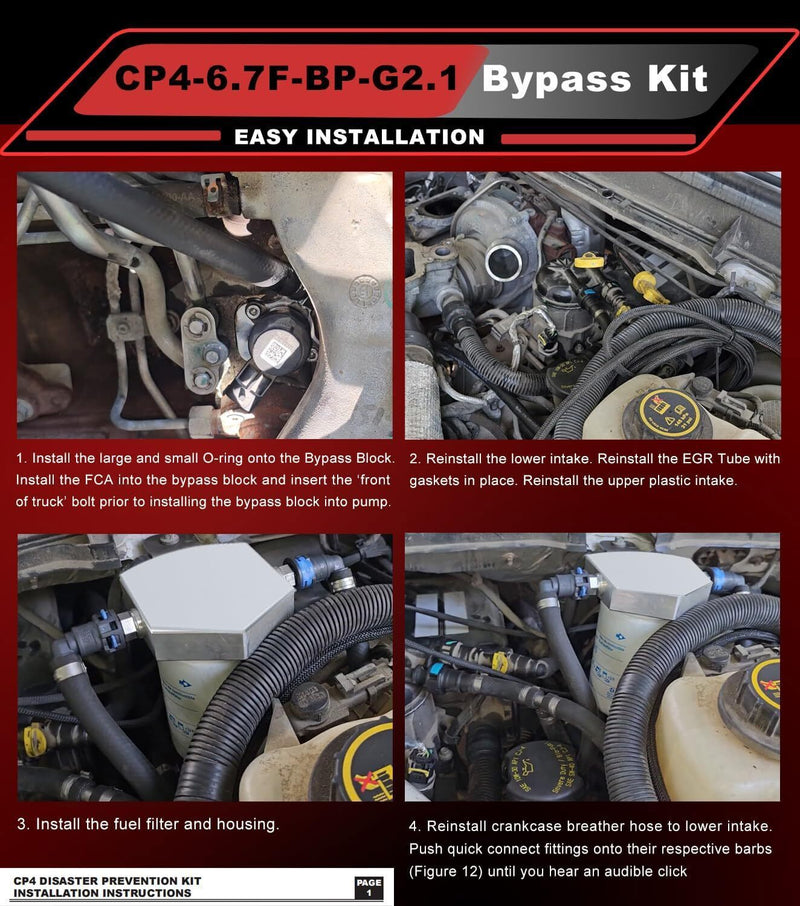 CP4-6.7F-BP-G2.1 Bypass Kit

EASY INSTALLATION

1. Install the large and small O-ring onto the Bypass Block. Install the FCA into the bypass block and insert the 'front of truck' bolt prior to installing the bypass block into pump.

2. Reinstall the lower intake. Reinstall the EGR Tube with gaskets in place. Reinstall the upper plastic intake.

3. Install the fuel filter and housing.

4. Reinstall crankcase breather hose to lower intake. Push quick connect fittings onto their respective barbs (Figure 12) until you hear an audible click

CP4 DISASTER PREVENTION KIT
INSTALLATION INSTRUCTIONS

PAGE
1