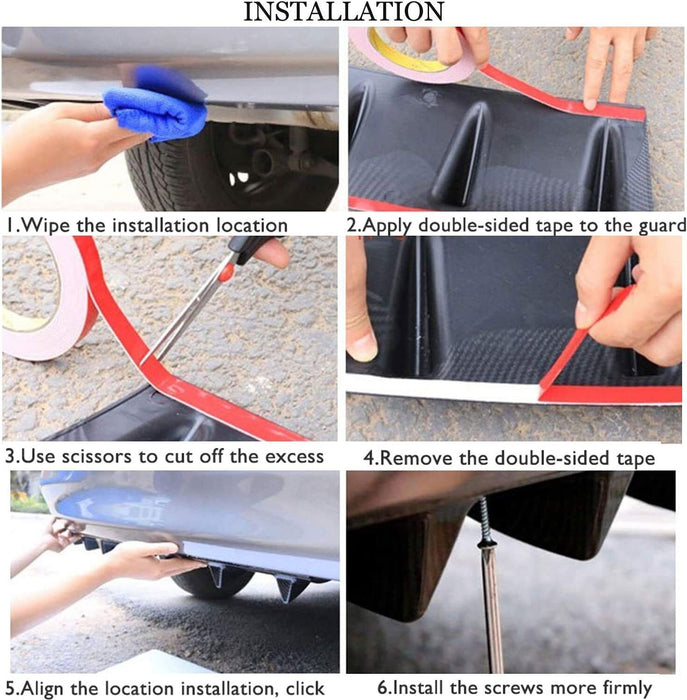 INSTALLATION

1.Wipe the installation location

2.Apply double-sided tape to the guard

3.Use scissors to cut off the excess

4.Remove the double-sided tape

5.Align the location installation, click

6.Install the screws more firmly