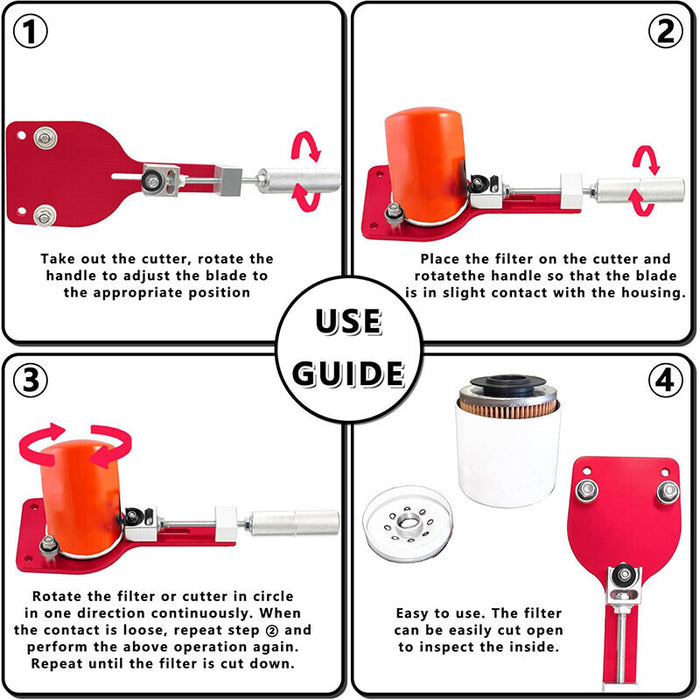 ①

Take out the cutter, rotate the handle to adjust the blade to the appropriate position

②

Place the filter on the cutter and rotatethe handle so that the blade is in slight contact with the housing.

USE GUIDE

③

Rotate the filter or cutter in circle in one direction continuously. When the contact is loose, repeat step ② and perform the above operation again. Repeat until the filter is cut down.

④

Easy to use. The filter can be easily cut open to inspect the inside.