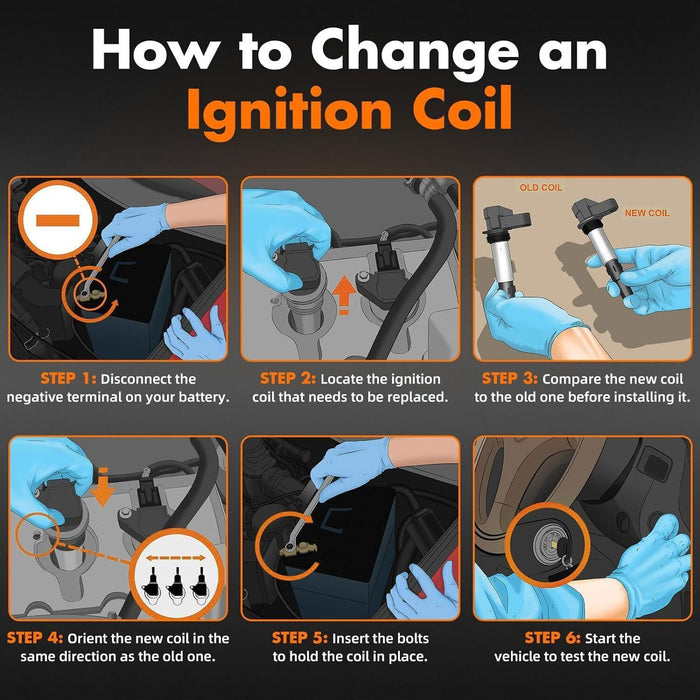 How to Change an Ignition Coil

STEP 1: Disconnect the negative terminal on your battery.

STEP 2: Locate the ignition coil that needs to be replaced.

OLD COIL

NEW COIL

STEP 3: Compare the new coil to the old one before installing it.

STEP 4: Orient the new coil in the same direction as the old one.

STEP 5: Insert the bolts to hold the coil in place.

STEP 6: Start the vehicle to test the new coil.