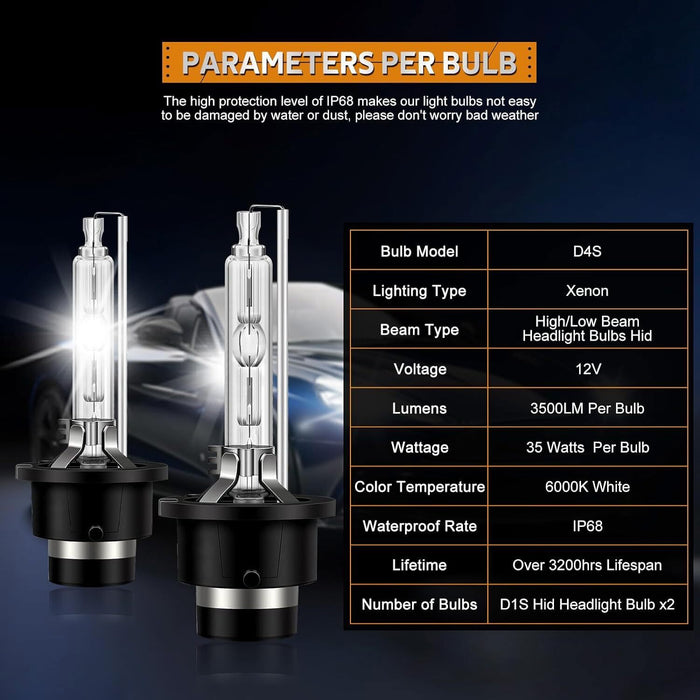 PARAMETERS PER BULB

The high protection level of IP68 makes our light bulbs not easy to be damaged by water or dust, please don't worry bad weather

| Bulb Model | D4S |
|---|---|
| Lighting Type | Xenon |
| Beam Type | High/Low Beam Headlight Bulbs Hid |
| Voltage | 12V |
| Lumens | 3500LM Per Bulb |
| Wattage | 35 Watts Per Bulb |
| Color Temperature | 6000K White |
| Waterproof Rate | IP68 |
| Lifetime | Over 3200hrs Lifespan |
| Number of Bulbs | D1S Hid Headlight Bulb x2 |