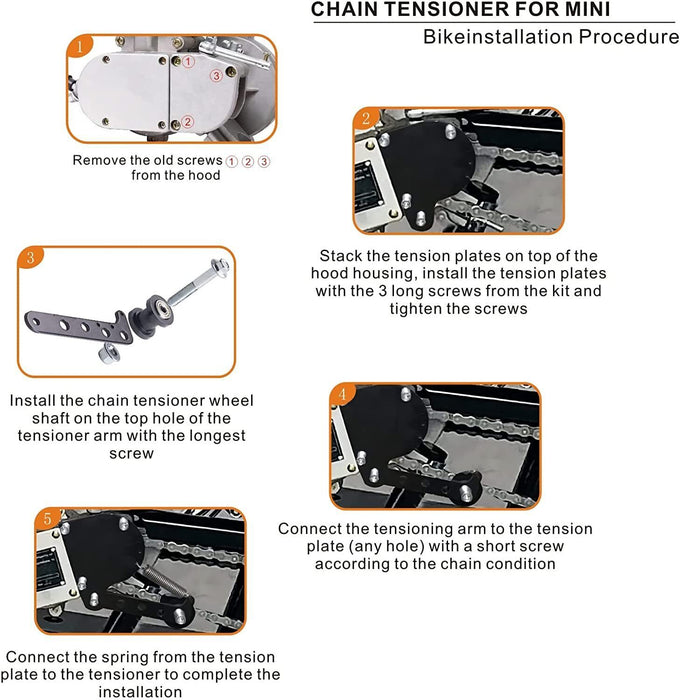 CHAIN TENSIONER FOR MINI

Bikeinstallation Procedure

1

①

③

②

Remove the old screws ① ② ③ from the hood

2

Stack the tension plates on top of the hood housing, install the tension plates with the 3 long screws from the kit and tighten the screws

3

Install the chain tensioner wheel shaft on the top hole of the tensioner arm with the longest screw

4

Connect the tensioning arm to the tension plate (any hole) with a short screw according to the chain condition

5

Connect the spring from the tension plate to the tensioner to complete the installation