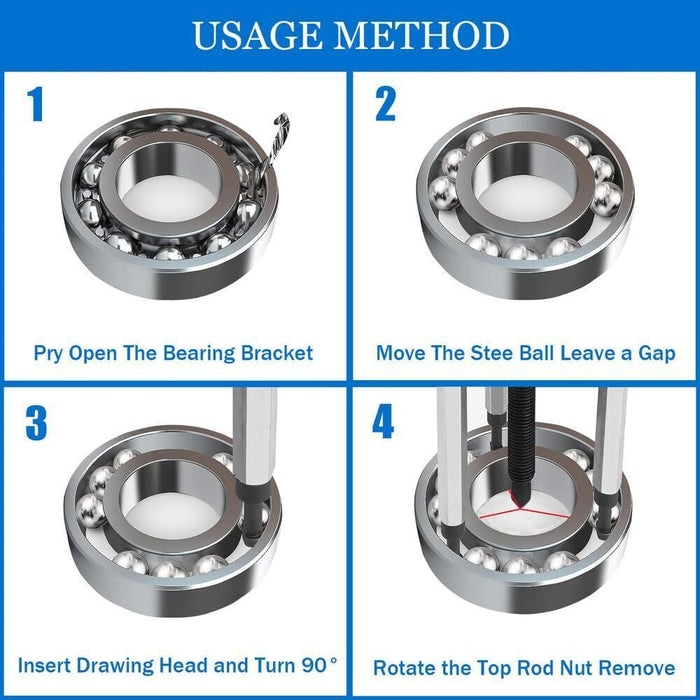 USAGE METHOD

1

Pry Open The Bearing Bracket

2

Move The Stee Ball Leave a Gap

3

Insert Drawing Head and Turn 90°

4

Rotate the Top Rod Nut Remove