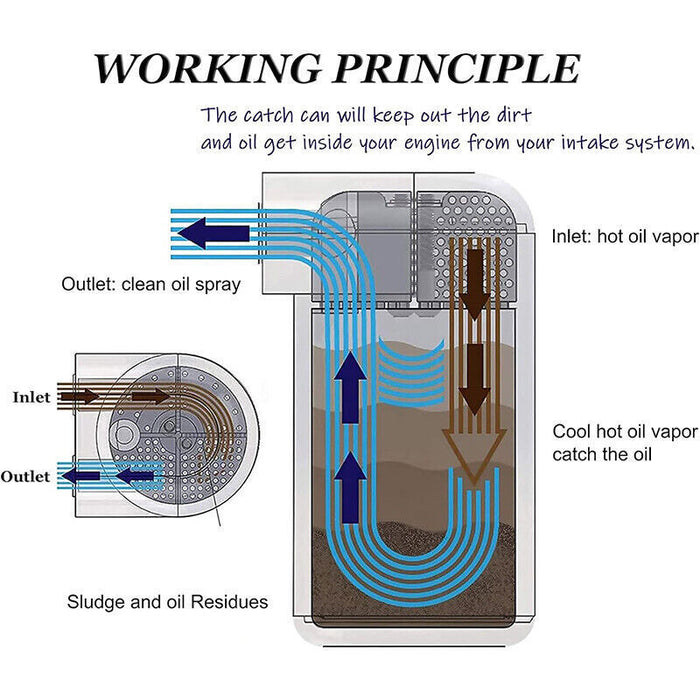 WORKING PRINCIPLE

The catch can will keep out the dirt and oil get inside your engine from your intake system.

Inlet: hot oil vapor

Outlet: clean oil spray

Inlet

Outlet

Cool hot oil vapor catch the oil

Sludge and oil Residues