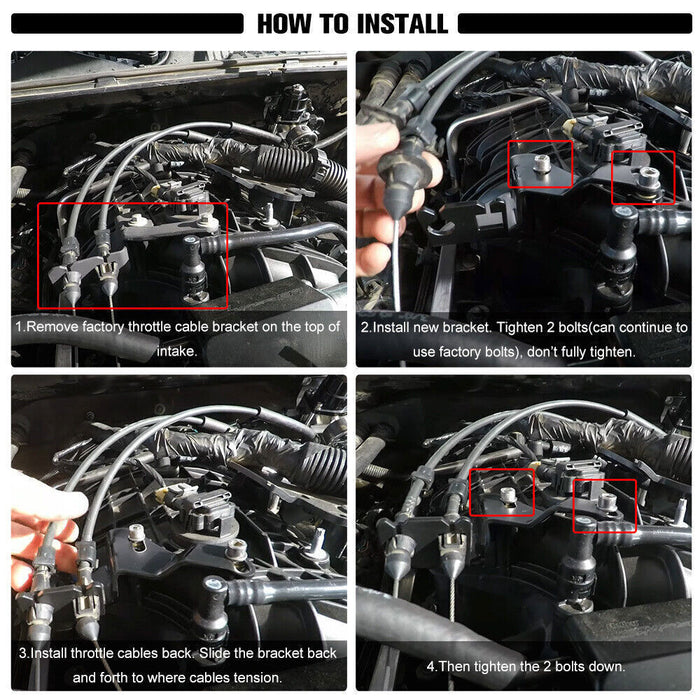 HOW TO INSTALL

1.Remove factory throttle cable bracket on the top of intake.

2.Install new bracket. Tighten 2 bolts(can continue to use factory bolts), don't fully tighten.

3.Install throttle cables back. Slide the bracket back and forth to where cables tension.

4.Then tighten the 2 bolts down.