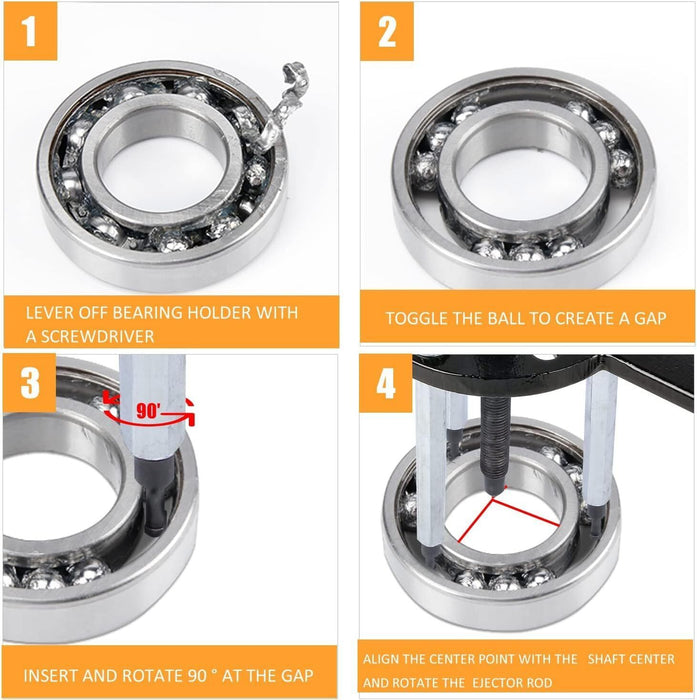 1

LEVER OFF BEARING HOLDER WITH A SCREWDRIVER

2

TOGGLE THE BALL TO CREATE A GAP

3

90'

INSERT AND ROTATE 90 ° AT THE GAP

4

ALIGN THE CENTER POINT WITH THE SHAFT CENTER AND ROTATE THE EJECTOR ROD