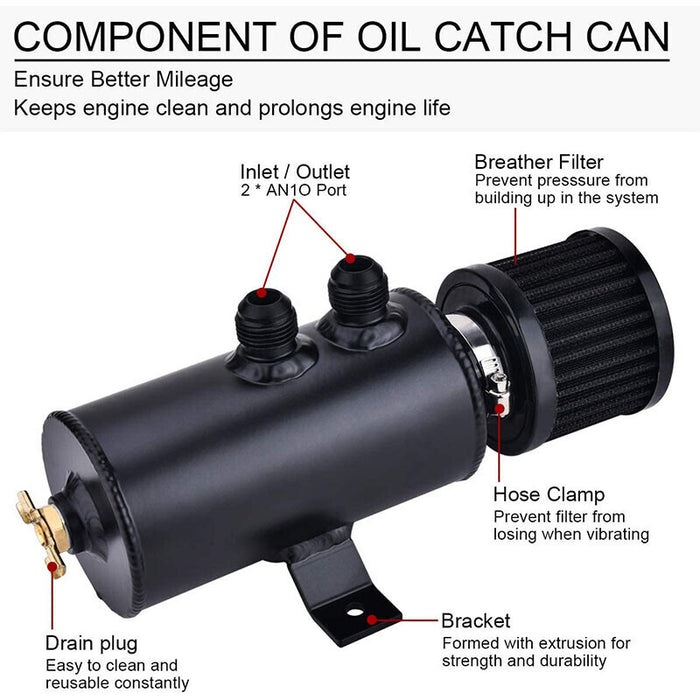 COMPONENT OF OIL CATCH CAN

Ensure Better Mileage
Keeps engine clean and prolongs engine life

Inlet / Outlet
2 * AN1O Port

Breather Filter
Prevent presssure from building up in the system

Hose Clamp
Prevent filter from losing when vibrating

Bracket
Formed with extrusion for strength and durability

Drain plug
Easy to clean and reusable constantly