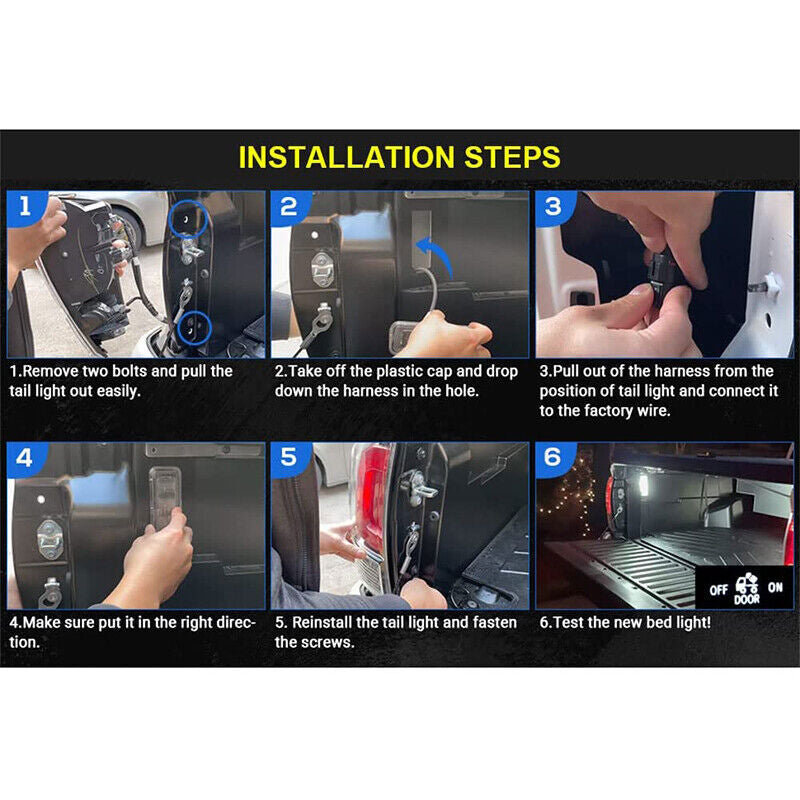 INSTALLATION STEPS

1

1.Remove two bolts and pull the tail light out easily.

2

2.Take off the plastic cap and drop down the harness in the hole.

3

3.Pull out of the harness from the position of tail light and connect it to the factory wire.

4

4.Make sure put it in the right direction.

5

5. Reinstall the tail light and fasten the screws.

6

OFF DOOR ON

6.Test the new bed light!