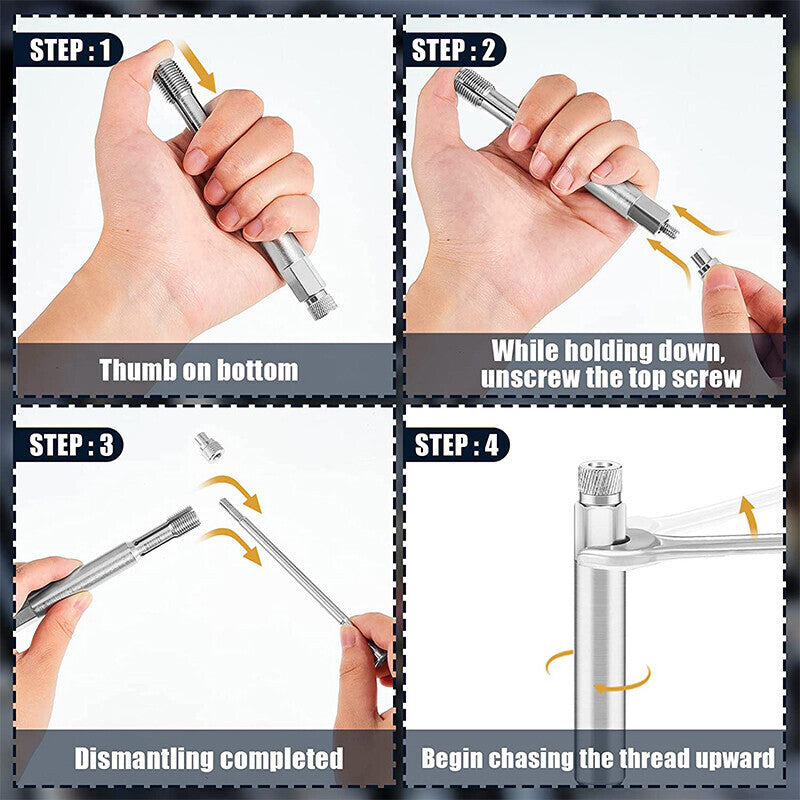 STEP : 1

Thumb on bottom

STEP : 2

While holding down, unscrew the top screw

STEP : 3

Dismantling completed

STEP : 4

Begin chasing the thread upward