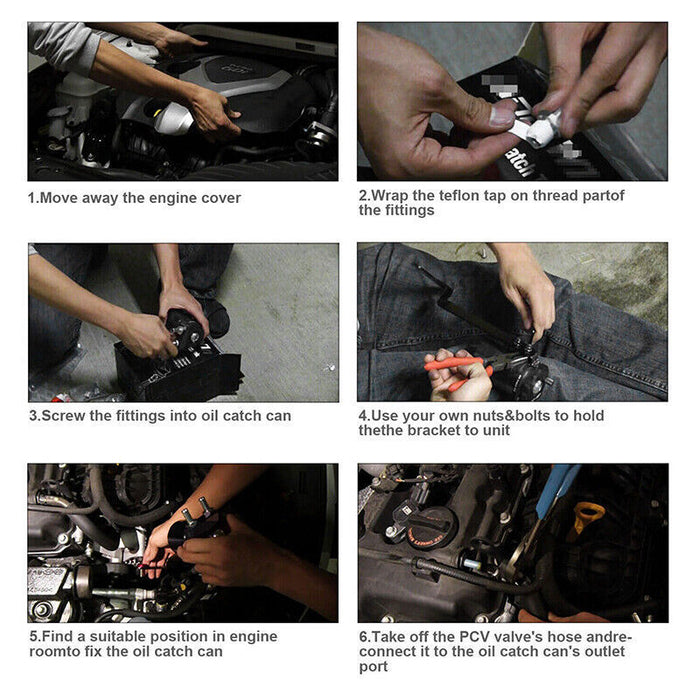 1.Move away the engine cover

2.Wrap the teflon tap on thread partof the fittings

3.Screw the fittings into oil catch can

4.Use your own nuts&bolts to hold thethe bracket to unit

5.Find a suitable position in engine roomto fix the oil catch can

6.Take off the PCV valve's hose andreconnect it to the oil catch can's outlet port