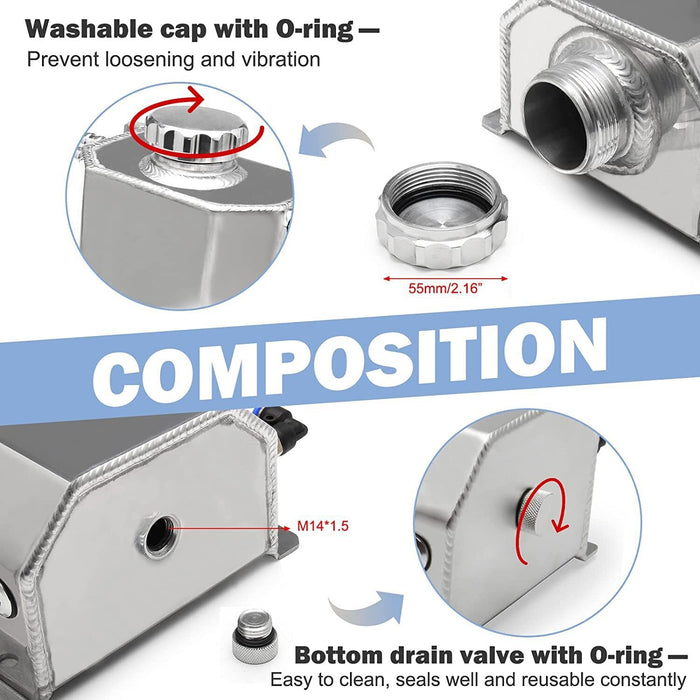 Washable cap with O-ring —
Prevent loosening and vibration

55mm/2.16"

COMPOSITION

M14*1.5

Bottom drain valve with O-ring —
Easy to clean, seals well and reusable constantly