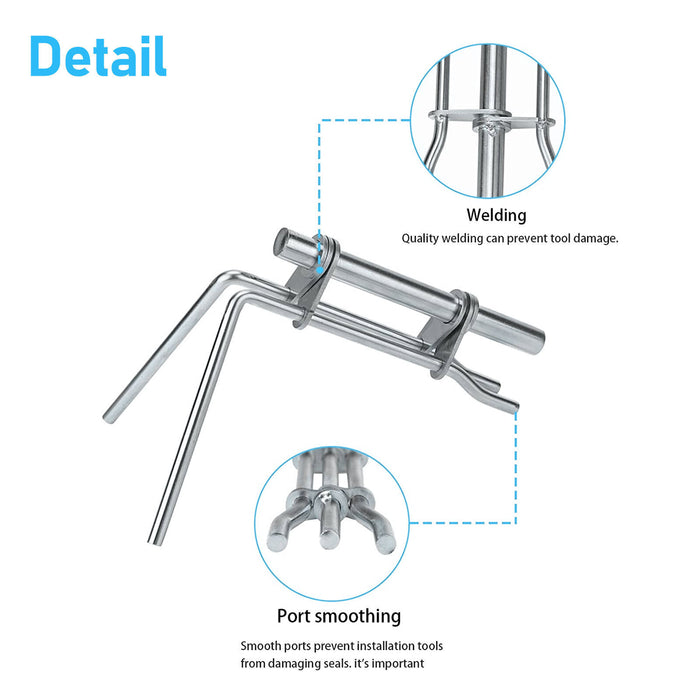 Detail

Welding

Quality welding can prevent tool damage.

Port smoothing

Smooth ports prevent installation tools from damaging seals. it's important