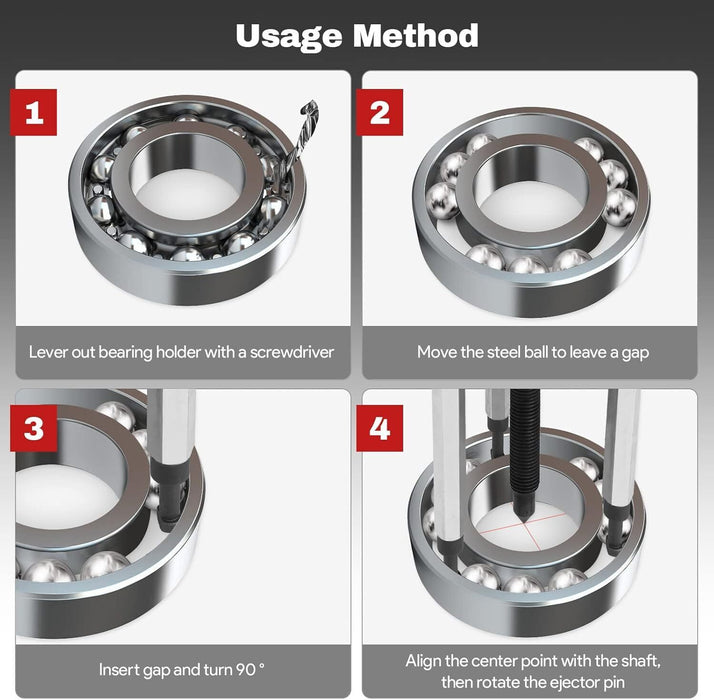 Usage Method

1

Lever out bearing holder with a screwdriver

2

Move the steel ball to leave a gap

3

Insert gap and turn 90 °

4

Align the center point with the shaft, then rotate the ejector pin