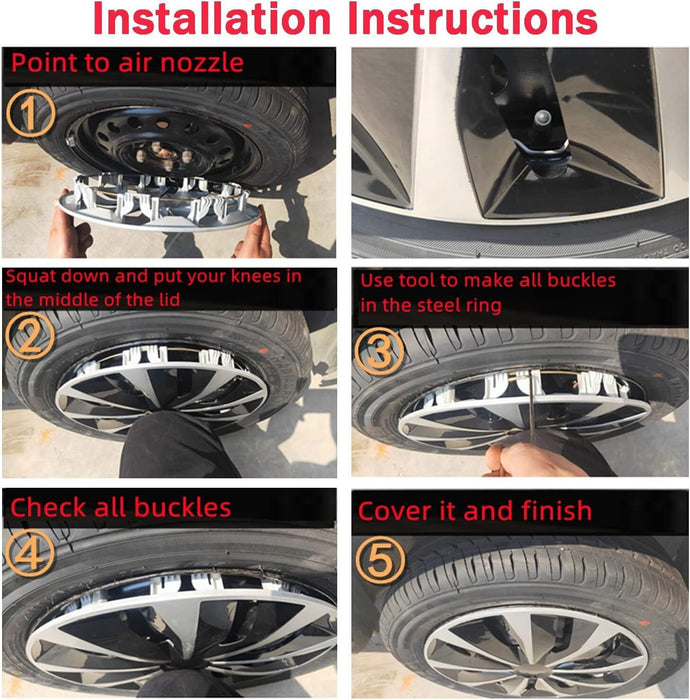 Installation Instructions

Point to air nozzle

①

Squat down and put your knees in the middle of the lid

②

Use tool to make all buckles in the steel ring

③

Check all buckles

④

Cover it and finish

⑤