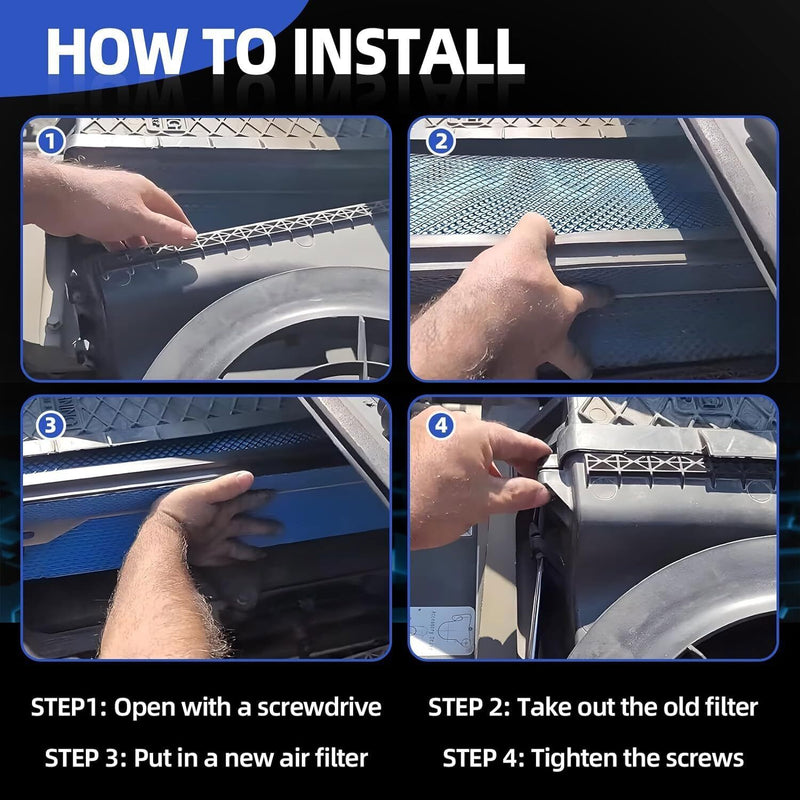 HOW TO INSTALL

1

2

3

4

STEP1: Open with a screwdrive

STEP 2: Take out the old filter

STEP 3: Put in a new air filter

STEP 4: Tighten the screws