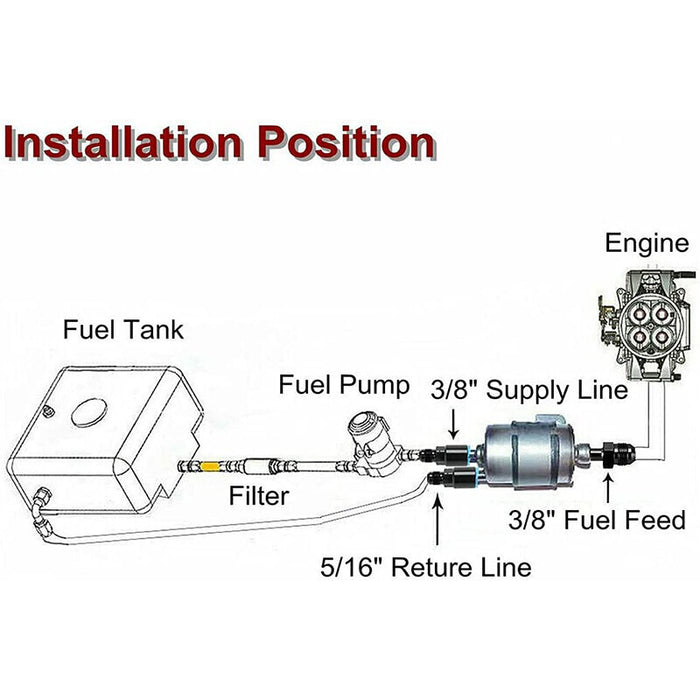 Installation Position

Engine

Fuel Tank

Fuel Pump

3/8" Supply Line

Filter

3/8" Fuel Feed

5/16" Reture Line