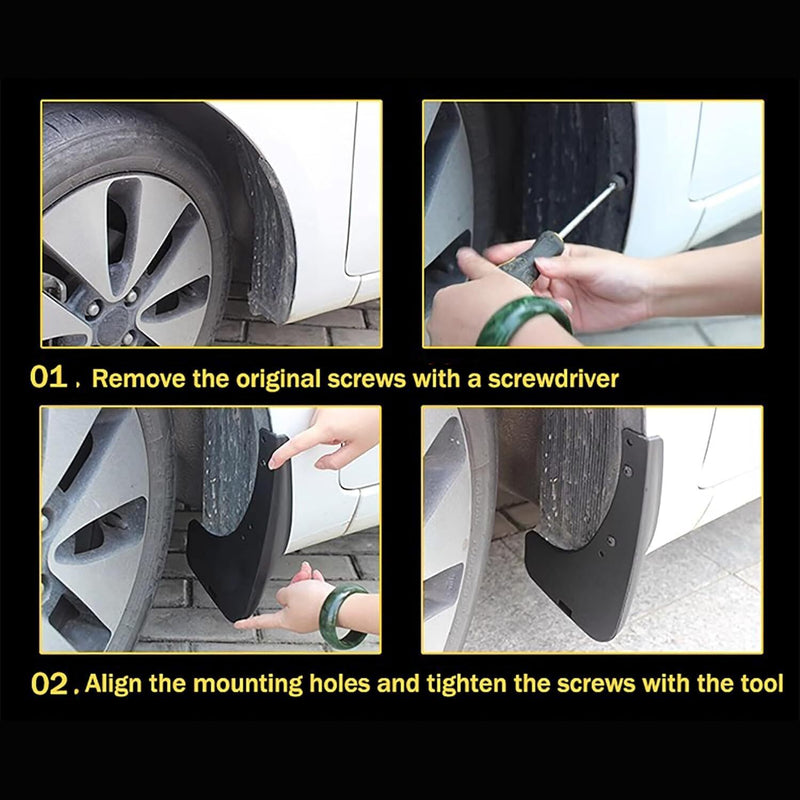 01 , Remove the original screws with a screwdriver

02 . Align the mounting holes and tighten the screws with the tool