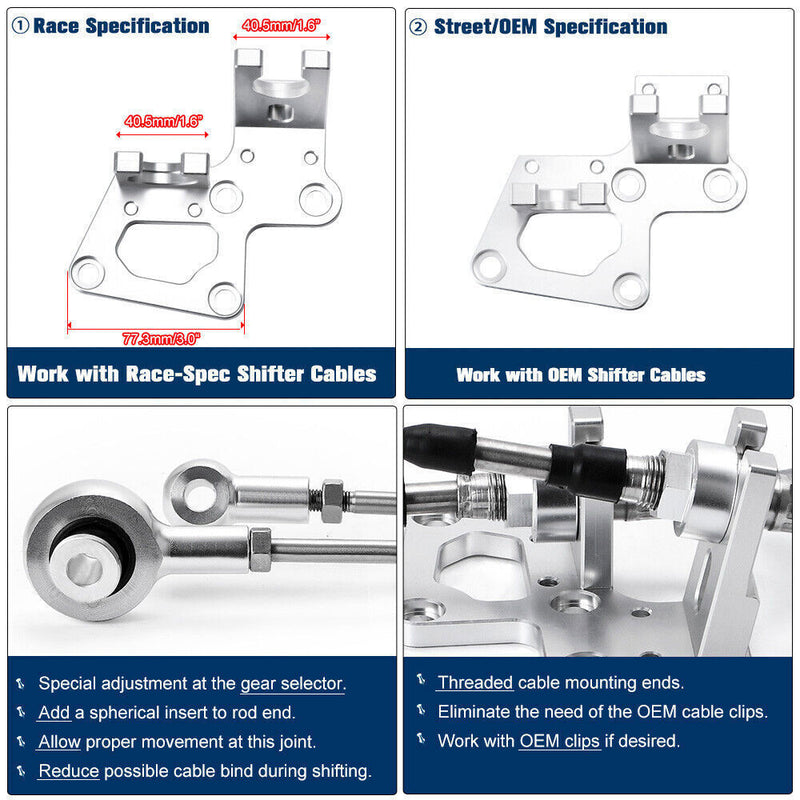 ① Race Specification

40.5mm/1.6"

40.5mm/1.6"

77.3mm/3.0"

Work with Race-Spec Shifter Cables

② Street/OEM Specification

Work with OEM Shifter Cables

Special adjustment at the gear selector.

Add a spherical insert to rod end.

Allow proper movement at this joint.

Reduce possible cable bind during shifting.

Threaded cable mounting ends.

Eliminate the need of the OEM cable clips.

Work with OEM clips if desired.