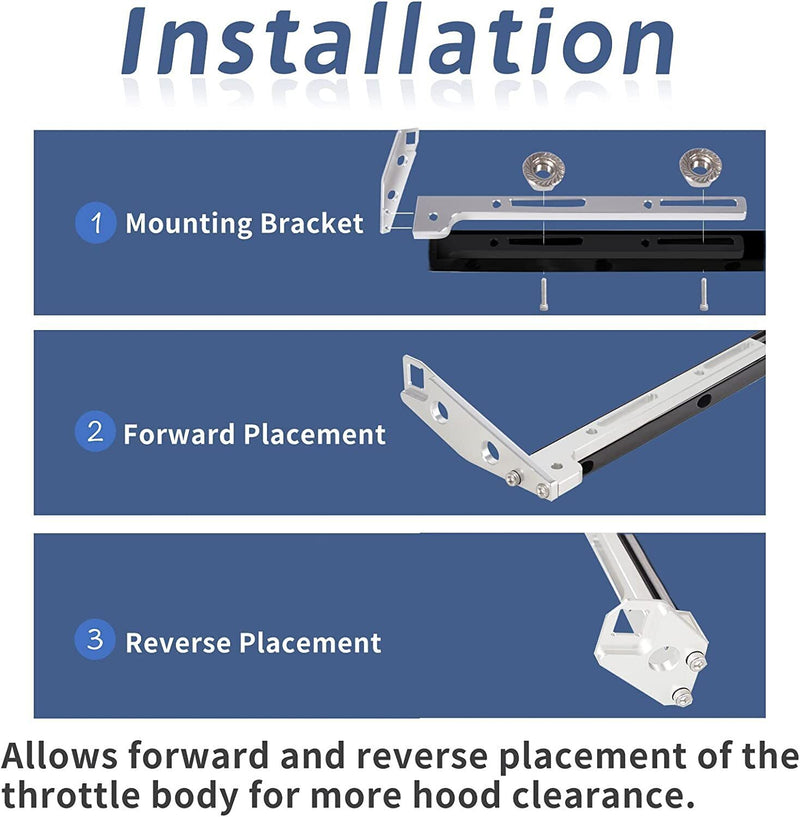 Installation

1 Mounting Bracket

2 Forward Placement

3 Reverse Placement

Allows forward and reverse placement of the throttle body for more hood clearance.