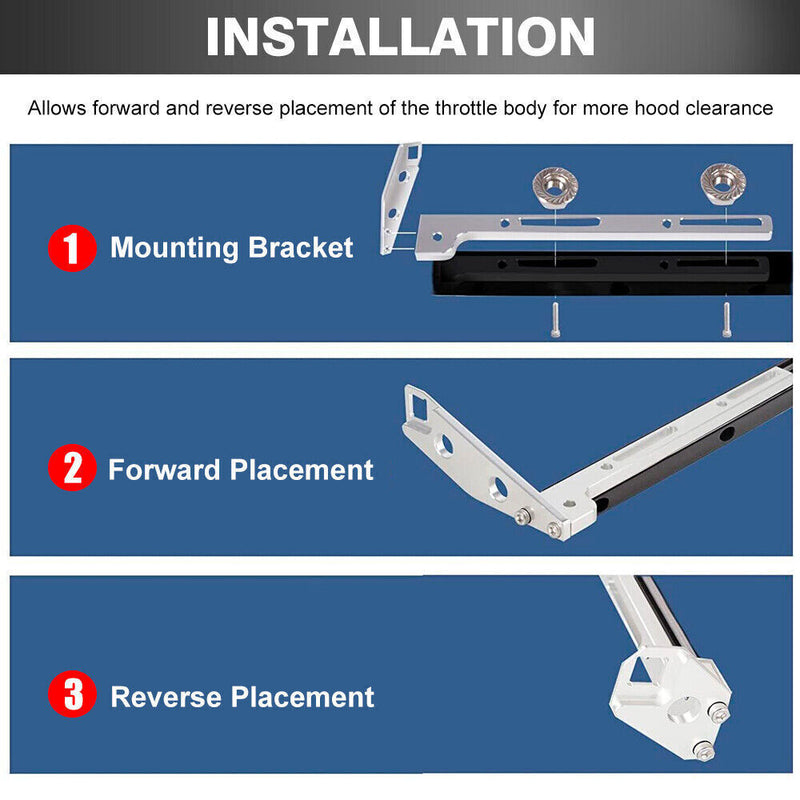 INSTALLATION

Allows forward and reverse placement of the throttle body for more hood clearance

1 Mounting Bracket

2 Forward Placement

3 Reverse Placement