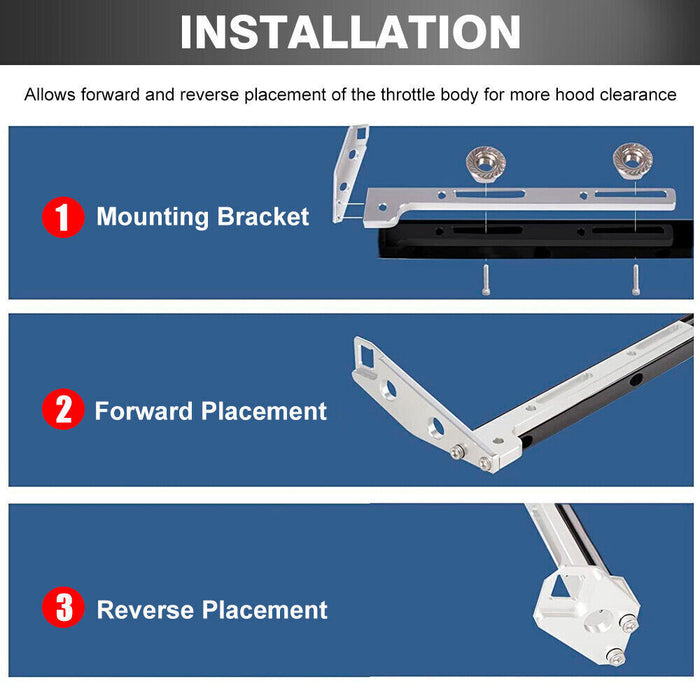 INSTALLATION

Allows forward and reverse placement of the throttle body for more hood clearance

1 Mounting Bracket

2 Forward Placement

3 Reverse Placement