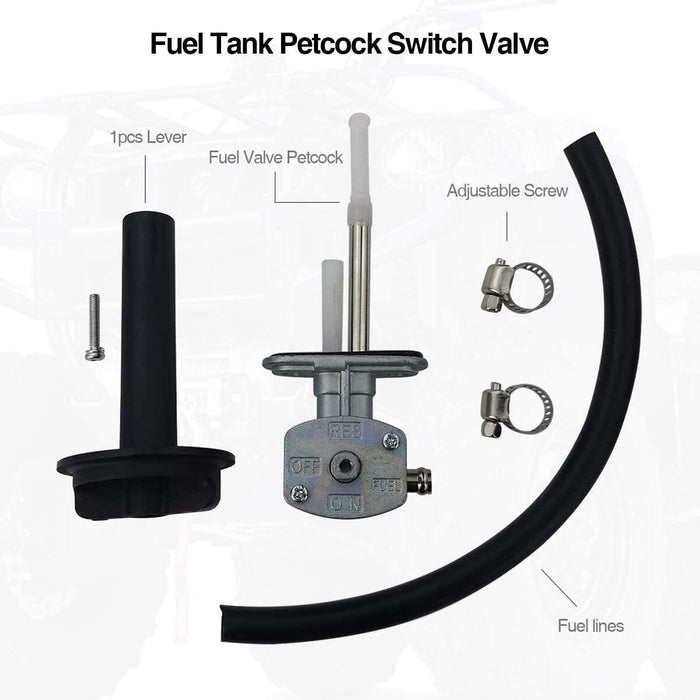 Fuel Tank Petcock Switch Valve

1pcs Lever

Fuel Valve Petcock

Adjustable Screw

RES

OFF

FUEL

ON

Fuel lines