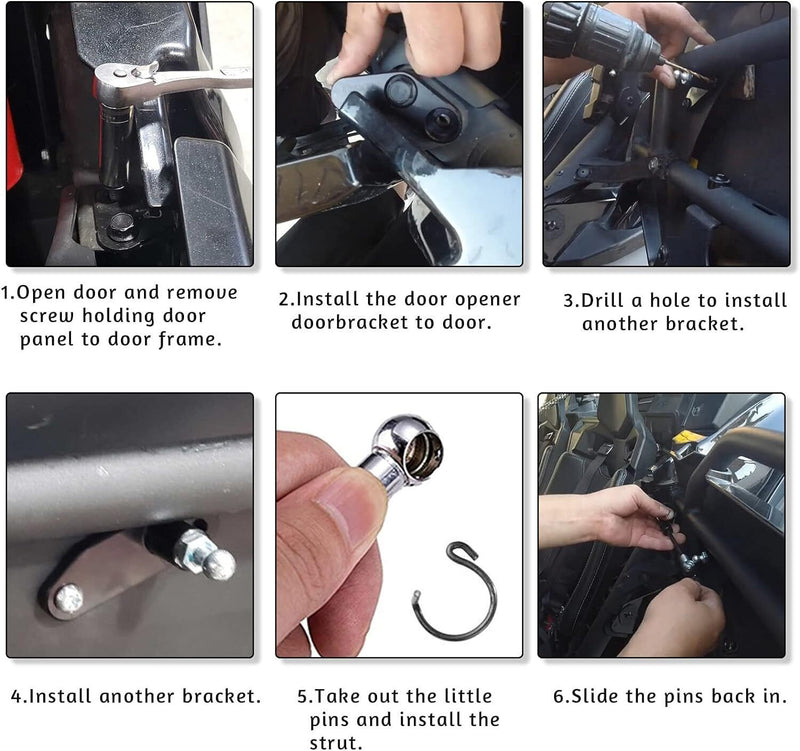 1.Open door and remove screw holding door panel to door frame.

2.Install the door opener doorbracket to door.

3.Drill a hole to install another bracket.

4.Install another bracket.

5.Take out the little pins and install the strut.

6.Slide the pins back in.