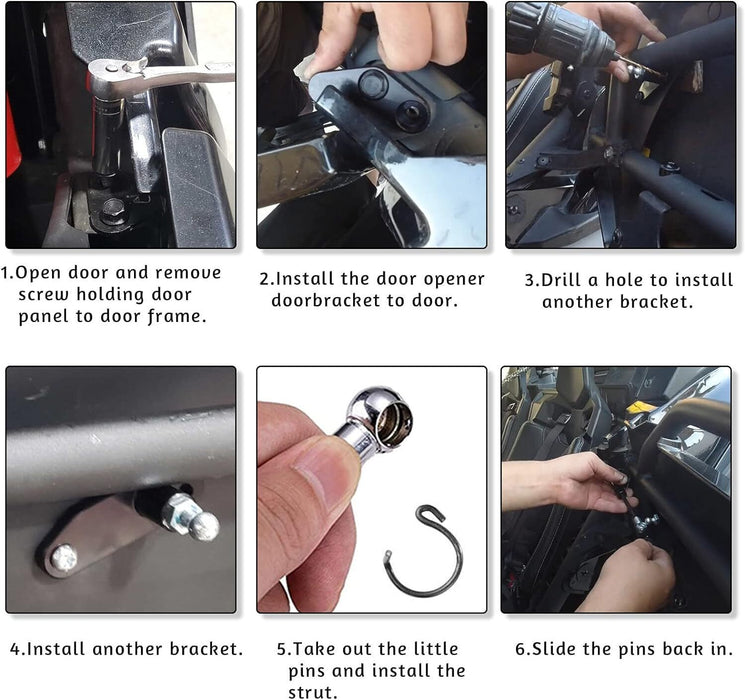 1.Open door and remove screw holding door panel to door frame.

2.Install the door opener doorbracket to door.

3.Drill a hole to install another bracket.

4.Install another bracket.

5.Take out the little pins and install the strut.

6.Slide the pins back in.