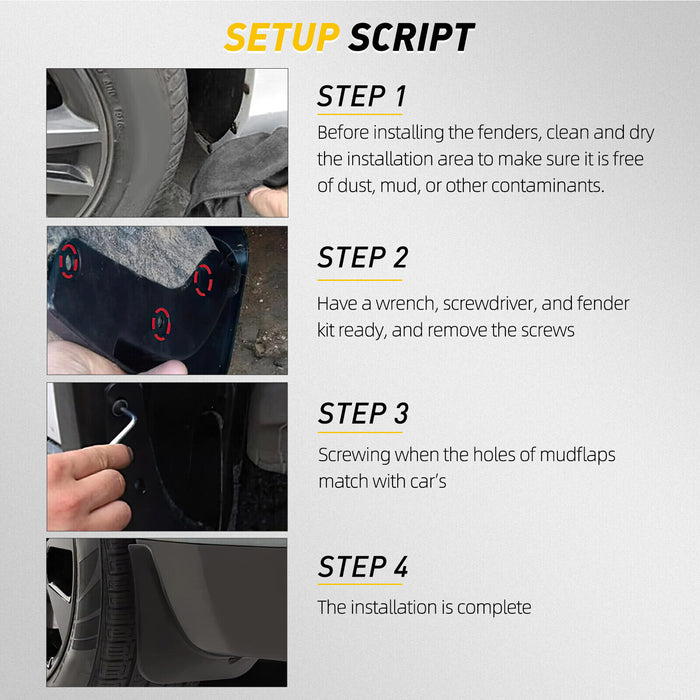 SETUP SCRIPT

STEP 1

Before installing the fenders, clean and dry the installation area to make sure it is free of dust, mud, or other contaminants.

STEP 2

Have a wrench, screwdriver, and fender kit ready, and remove the screws

STEP 3

Screwing when the holes of mudflaps match with car's

STEP 4

The installation is complete