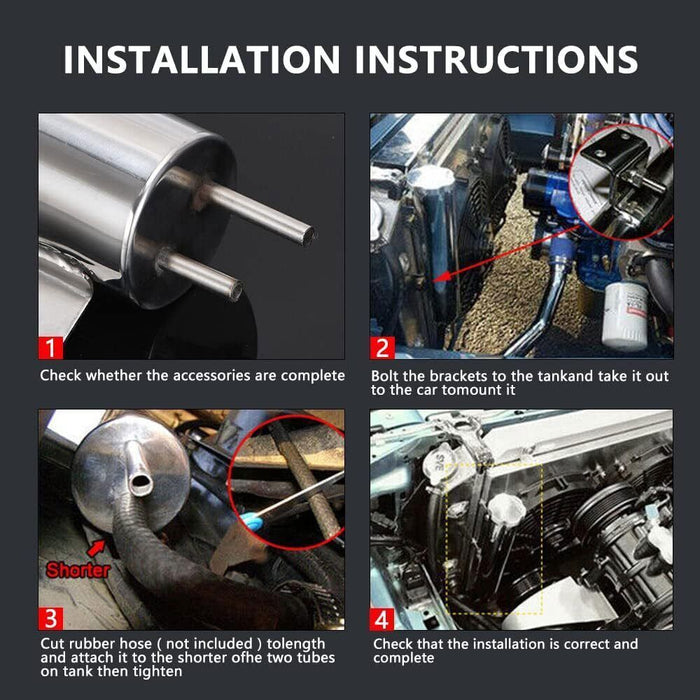 INSTALLATION INSTRUCTIONS

1

Check whether the accessories are complete

2

Bolt the brackets to the tankand take it out to the car tomount it

Shorter

3

Cut rubber hose ( not included ) tolength and attach it to the shorter ofhe two tubes on tank then tighten

4

Check that the installation is correct and complete