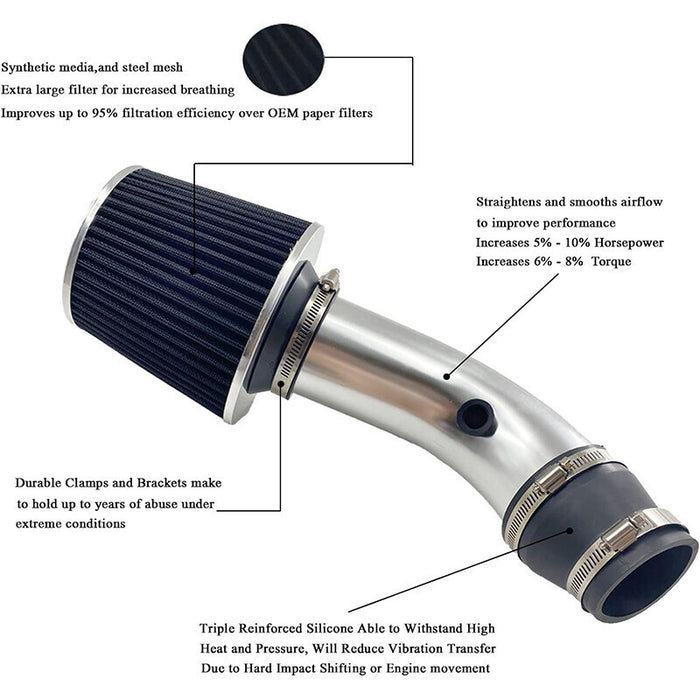 Synthetic media,and steel mesh
Extra large filter for increased breathing
Improves up to 95% filtration efficiency over OEM paper filters

Straightens and smooths airflow to improve performance
Increases 5% - 10% Horsepower
Increases 6% - 8% Torque

Durable Clamps and Brackets make to hold up to years of abuse under extreme conditions

Triple Reinforced Silicone Able to Withstand High Heat and Pressure, Will Reduce Vibration Transfer Due to Hard Impact Shifting or Engine movement