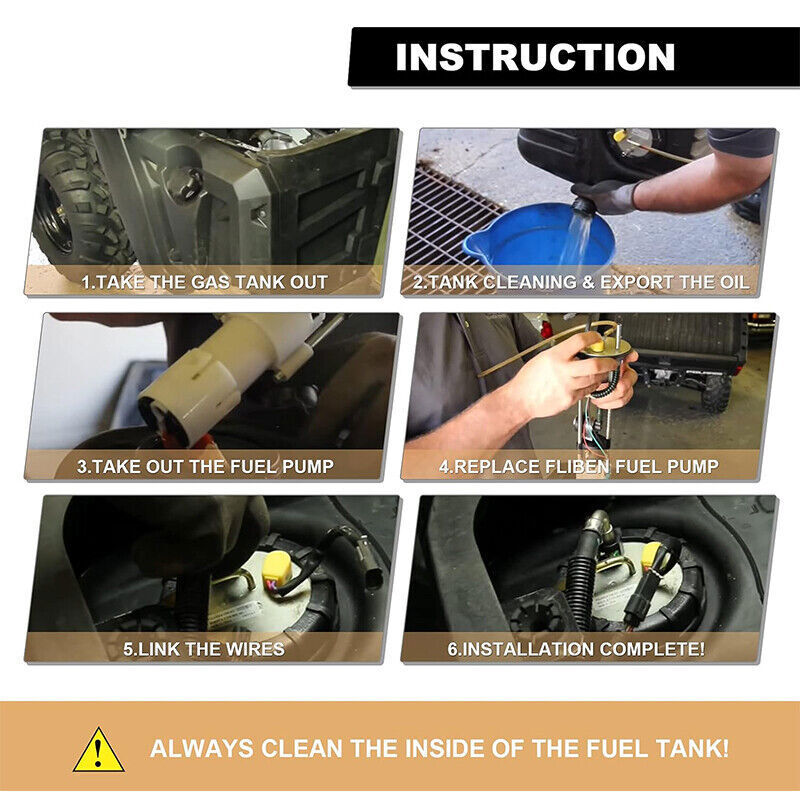 INSTRUCTION

1.TAKE THE GAS TANK OUT

2.TANK CLEANING & EXPORT THE OIL

3.TAKE OUT THE FUEL PUMP

4.REPLACE FLIBEN FUEL PUMP

5.LINK THE WIRES

6.INSTALLATION COMPLETE!

ALWAYS CLEAN THE INSIDE OF THE FUEL TANK!