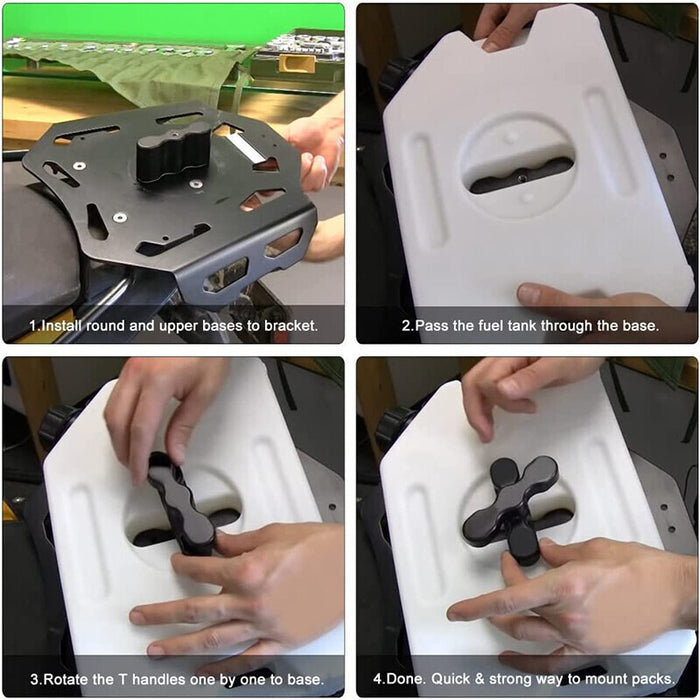 1.Install round and upper bases to bracket.

2.Pass the fuel tank through the base.

3.Rotate the T handles one by one to base.

4.Done. Quick & strong way to mount packs.