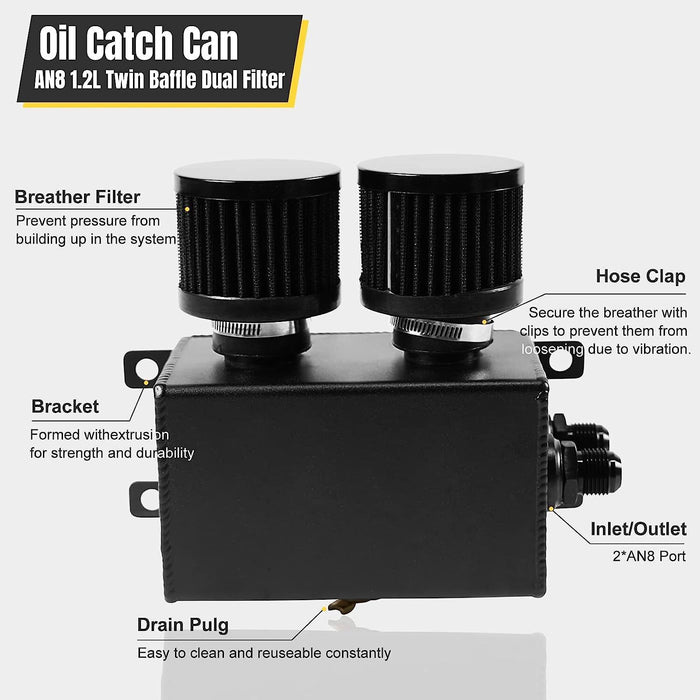 Oil Catch Can
AN8 1.2L Twin Baffle Dual Filter

Breather Filter
Prevent pressure from building up in the system

Hose Clap
Secure the breather with clips to prevent them from loosening due to vibration.

Bracket
Formed withextrusion for strength and durability

Inlet/Outlet
2*AN8 Port

Drain Pulg
Easy to clean and reuseable constantly