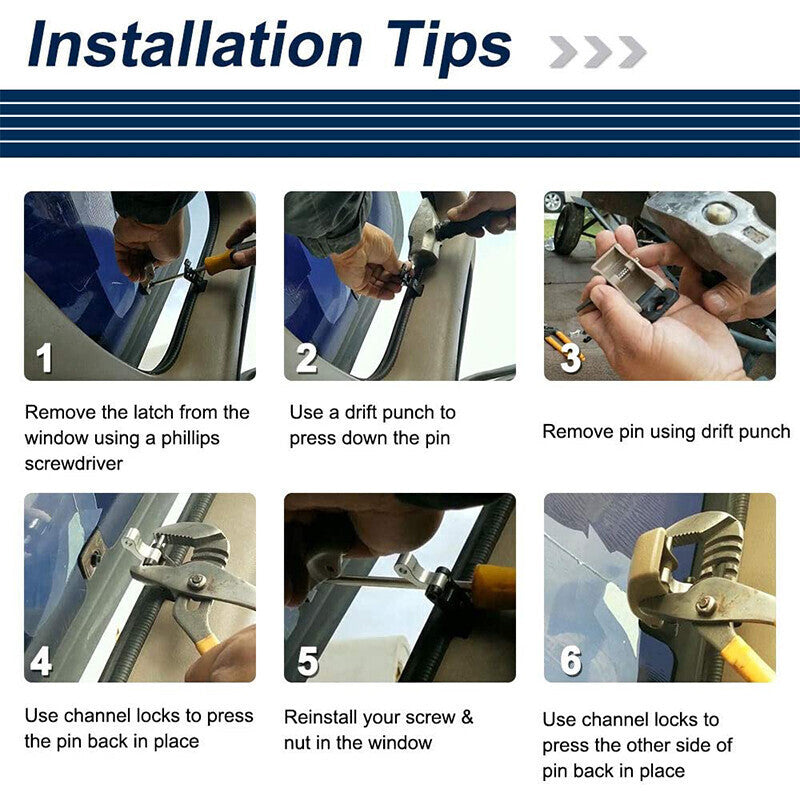 Installation Tips

1

Remove the latch from the window using a phillips screwdriver

2

Use a drift punch to press down the pin

3

Remove pin using drift punch

4

Use channel locks to press the pin back in place

5

Reinstall your screw & nut in the window

6

Use channel locks to press the other side of pin back in place