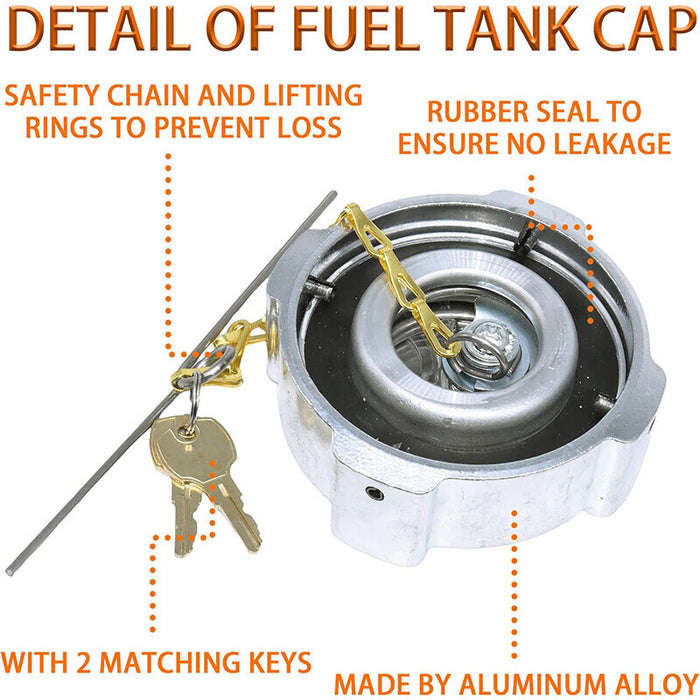 DETAIL OF FUEL TANK CAP

SAFETY CHAIN AND LIFTING RINGS TO PREVENT LOSS

RUBBER SEAL TO ENSURE NO LEAKAGE

WITH 2 MATCHING KEYS

MADE BY ALUMINUM ALLOY