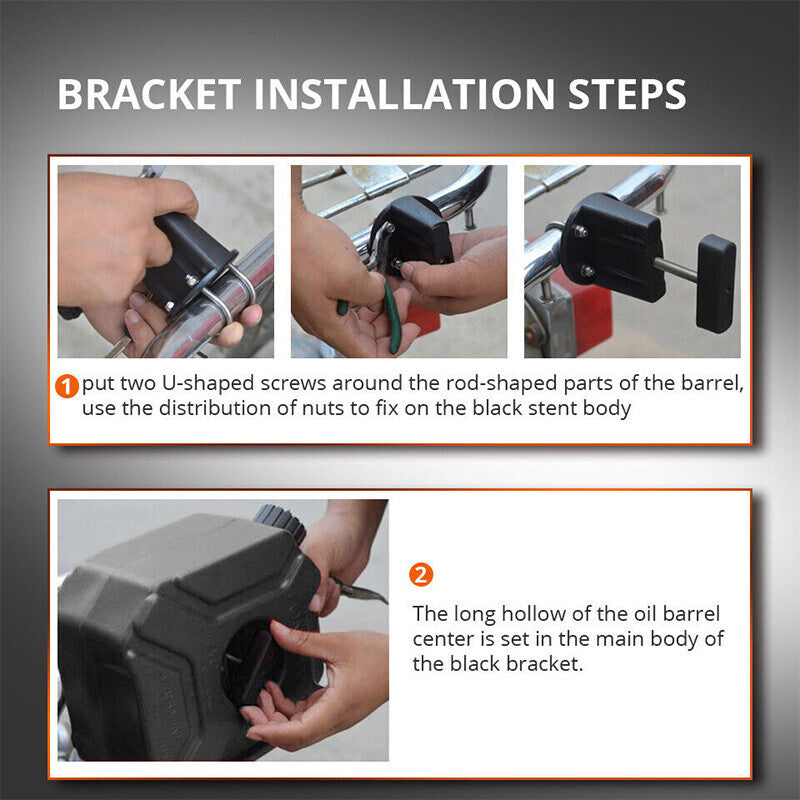 BRACKET INSTALLATION STEPS

1 put two U-shaped screws around the rod-shaped parts of the barrel, use the distribution of nuts to fix on the black stent body

2

The long hollow of the oil barrel center is set in the main body of the black bracket.