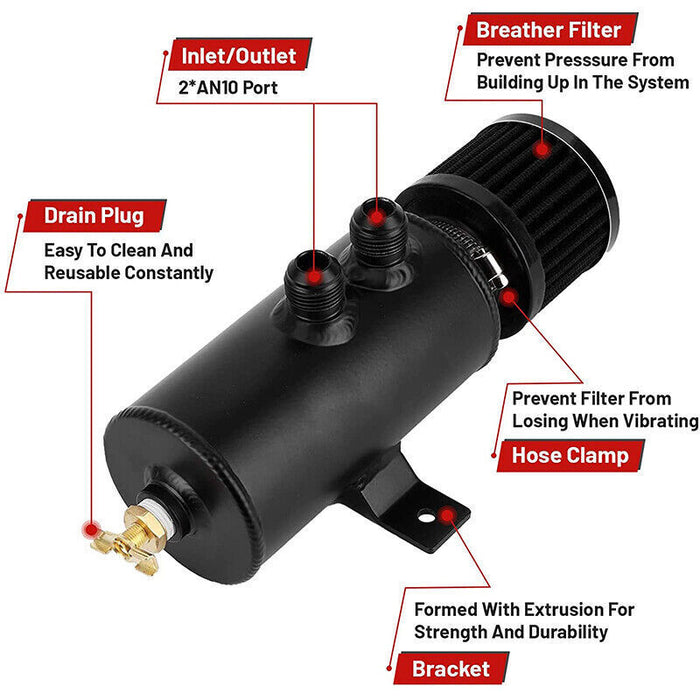 Inlet/Outlet
2*AN10 Port

Breather Filter
Prevent Presssure From Building Up In The System

Drain Plug
Easy To Clean And Reusable Constantly

Prevent Filter From Losing When Vibrating
Hose Clamp

Formed With Extrusion For Strength And Durability
Bracket