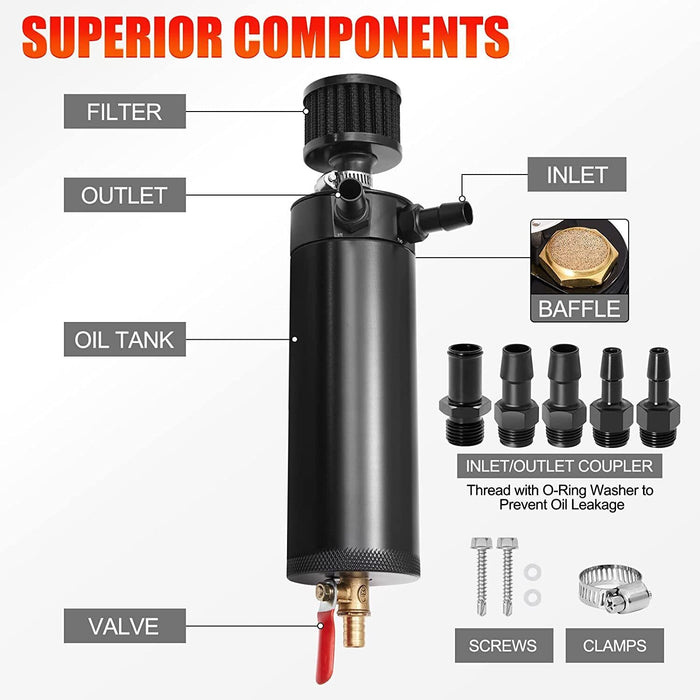 SUPERIOR COMPONENTS

FILTER

OUTLET

INLET

BAFFLE

OIL TANK

INLET/OUTLET COUPLER

Thread with O-Ring Washer to Prevent Oil Leakage

VALVE

SCREWS

CLAMPS