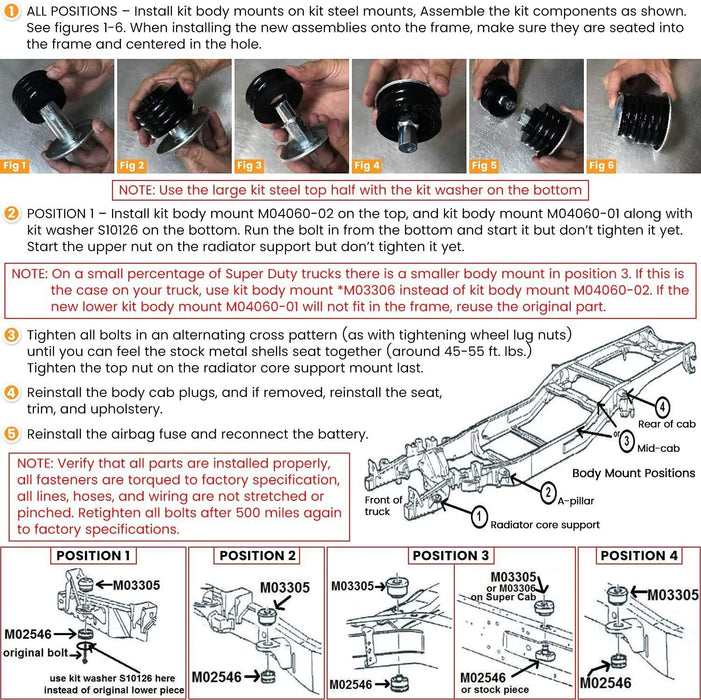 1 ALL POSITIONS – Install kit body mounts on kit steel mounts, Assemble the kit components as shown. See figures 1-6. When installing the new assemblies onto the frame, make sure they are seated into the frame and centered in the hole.

Fig 1 Fig 2 Fig 3 Fig 4 Fig 5 Fig 6

NOTE: Use the large kit steel top half with the kit washer on the bottom

2 POSITION 1 – Install kit body mount M04060-02 on the top, and kit body mount M04060-01 along with kit washer S10126 on the bottom. Run the bolt in from the bottom and start it but don't tighten it yet. Start the upper nut on the radiator support but don't tighten it yet.

NOTE: On a small percentage of Super Duty trucks there is a smaller body mount in position 3. If this is the case on your truck, use kit body mount *M03306 instead of kit body mount M04060-02. If the new lower kit body mount M04060-01 will not fit in the frame, reuse the original part.

3 Tighten all bolts in an alternating cross pattern (as with tightening wheel lug nuts) until you can feel the stock metal shells seat together (around 45-55 ft. lbs.) Tighten the top nut on the radiator core support mount last.

4 Reinstall the body cab plugs, and if removed, reinstall the seat, trim, and upholstery.

5 Reinstall the airbag fuse and reconnect the battery.

NOTE: Verify that all parts are installed properly, all fasteners are torqued to factory specification, all lines, hoses, and wiring are not stretched or pinched. Retighten all bolts after 500 miles again to factory specifications.

4 Rear of cab
or 3 Mid-cab
Body Mount Positions
2 A-pillar
Front of truck
1 Radiator core support

POSITION 1
M03305
M02546
original bolt
use kit washer S10126 here instead of original lower piece

POSITION 2
M03305
M02546

POSITION 3
M03305
M02546
M03305 or M03306 on Super Cab
M02546 or stock piece

POSITION 4
M03305
M02546