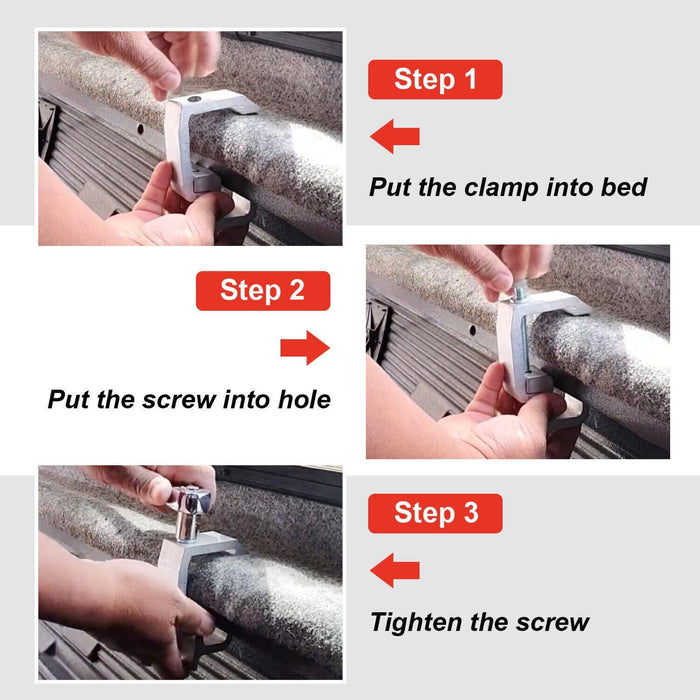 Step 1

Put the clamp into bed

Step 2

Put the screw into hole

Step 3

Tighten the screw