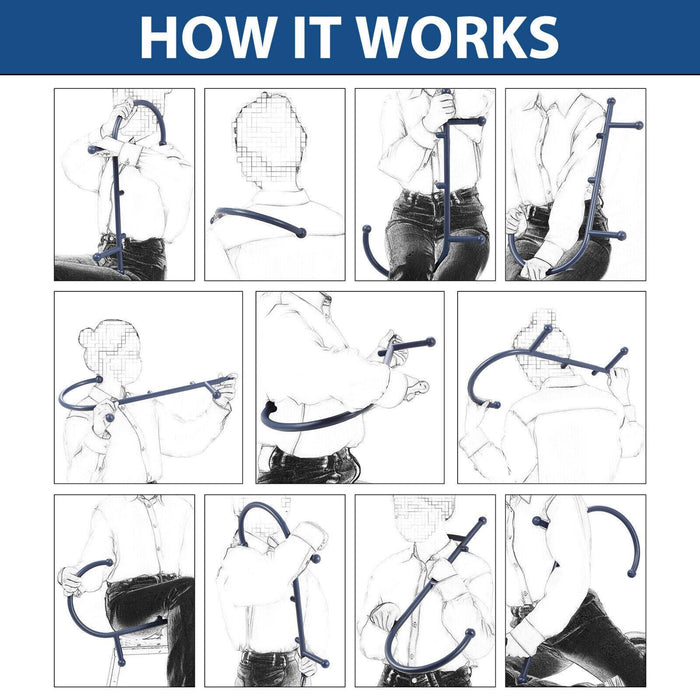 HOW IT WORKS